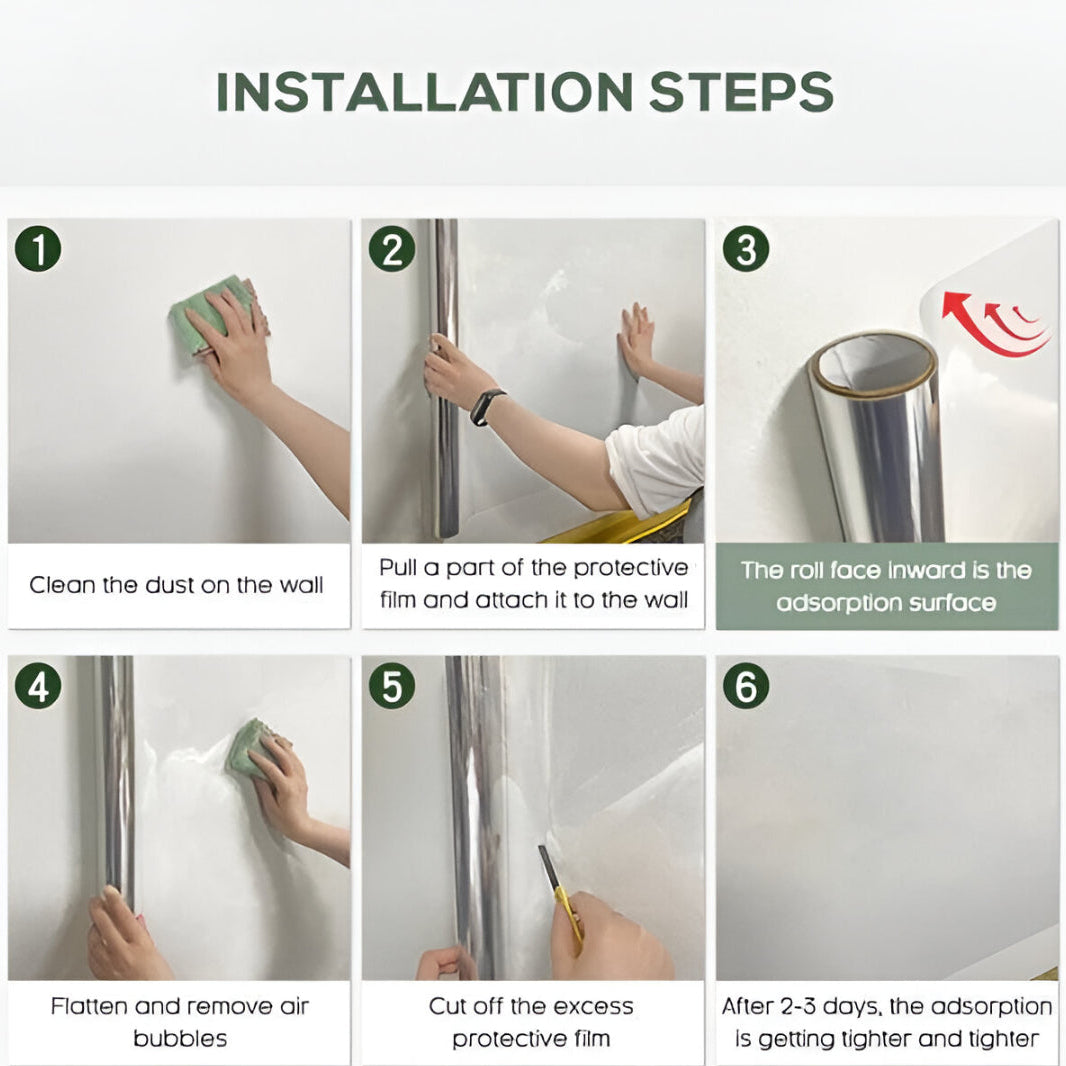 INSTALLATION STEPS

1

Clean the dust on the wall

2

Pull a part of the protective film and attach it to the wall

3

The roll face inward is the adsorption surface

4

Flatten and remove air bubbles

5

Cut off the excess protective film

6

After 2-3 days, the adsorption is getting tighter and tighter