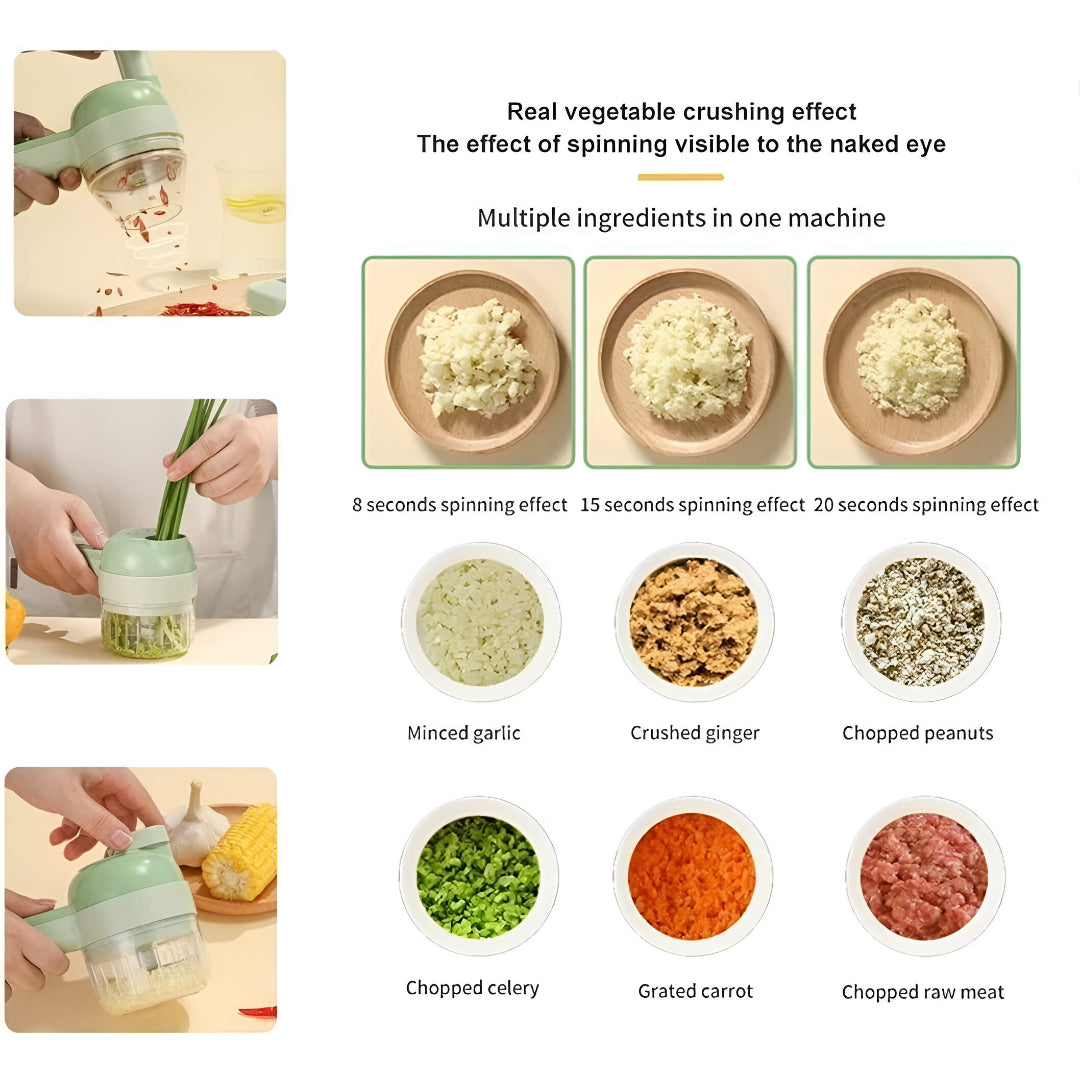 Real vegetable crushing effect
The effect of spinning visible to the naked eye

Multiple ingredients in one machine

8 seconds spinning effect 15 seconds spinning effect 20 seconds spinning effect

Minced garlic Crushed ginger Chopped peanuts

Chopped celery Grated carrot Chopped raw meat